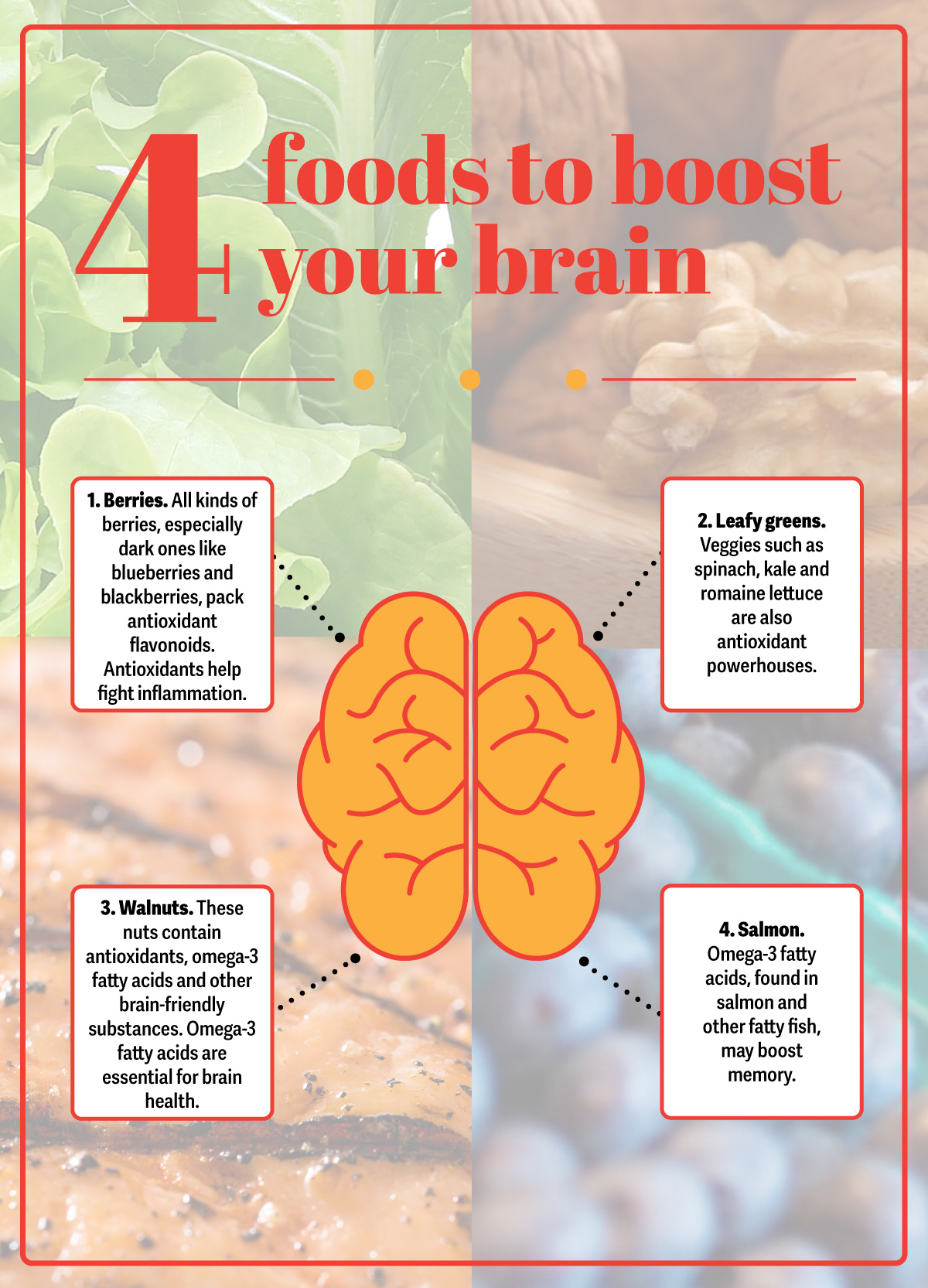 4 foods to boost your brain

1. Berries. All kinds of berries, especially dark ones like blueberries and blackberries, pack antioxidant flavonoids. Antioxidants help fight inflammation.

2. Leafy greens. Veggies such as spinach, kale and romaine lettuce are also antioxidant powerhouses.

3. Walnuts. These nuts contain antioxidants, omega-3 fatty acids and other brain-friendly substances. Omega-3 fatty acids are essential for brain health.

4. Salmon. Omega-3 fatty acids, found in salmon and other fatty fish, may boost memory.